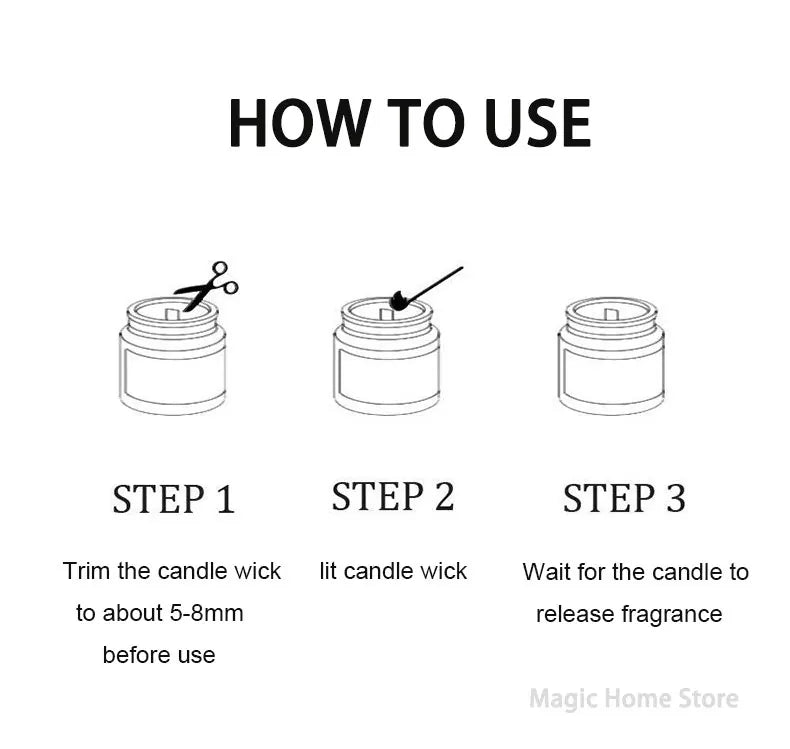 HOW TO USE

STEP 1

Trim the candle wick to about 5-8mm before use

STEP 2

lit candle wick

STEP 3

Wait for the candle to release fragrance

Magic Home Store