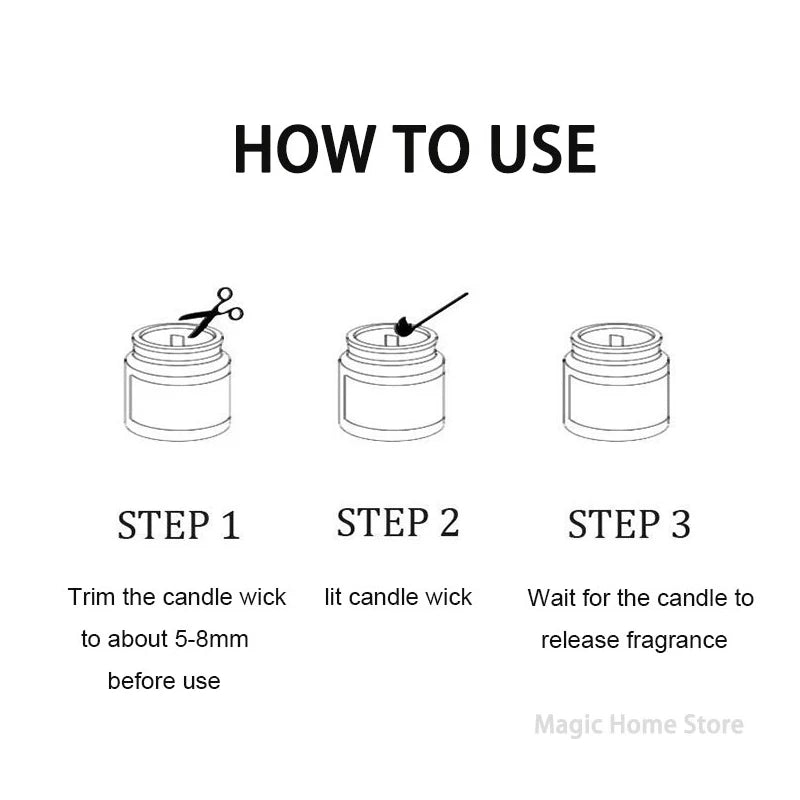 HOW TO USE

STEP 1

Trim the candle wick to about 5-8mm before use

STEP 2

lit candle wick

STEP 3

Wait for the candle to release fragrance

Magic Home Store